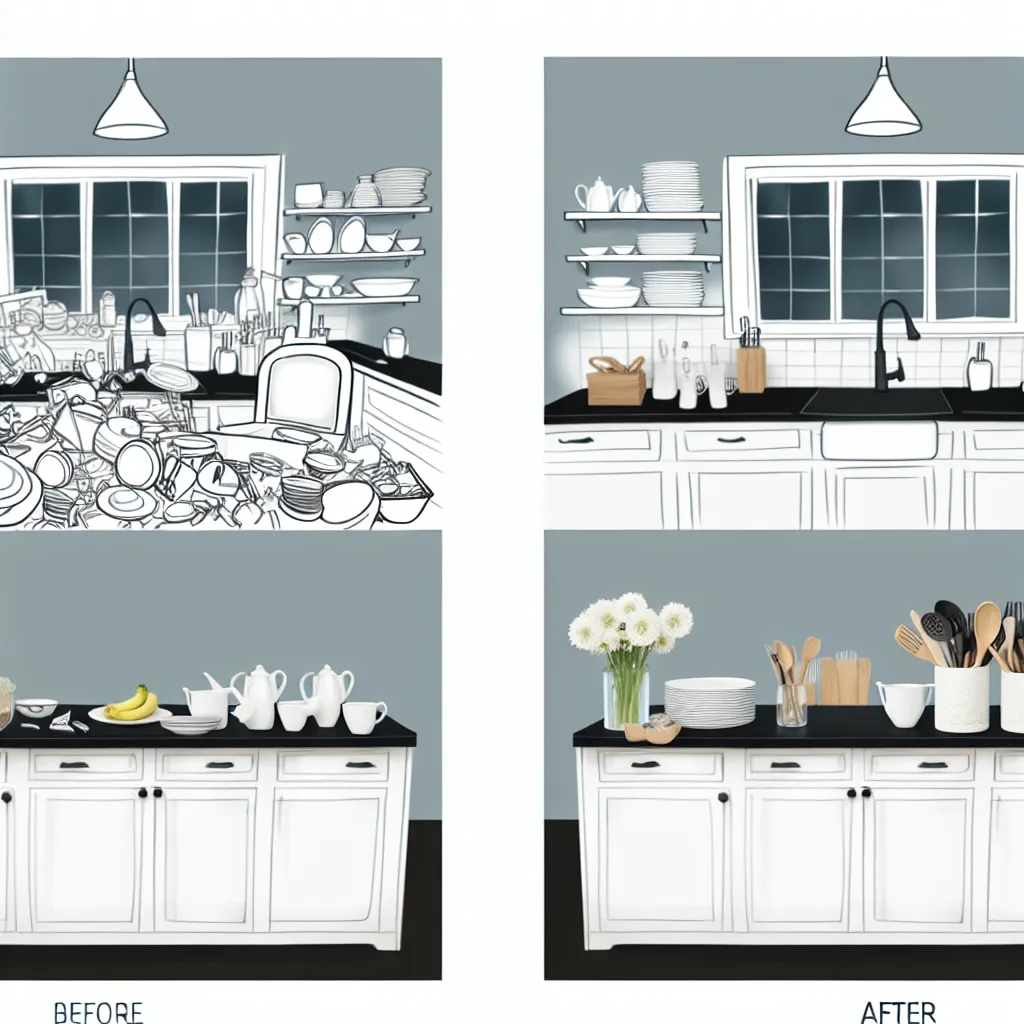 BEFORE

AFTER